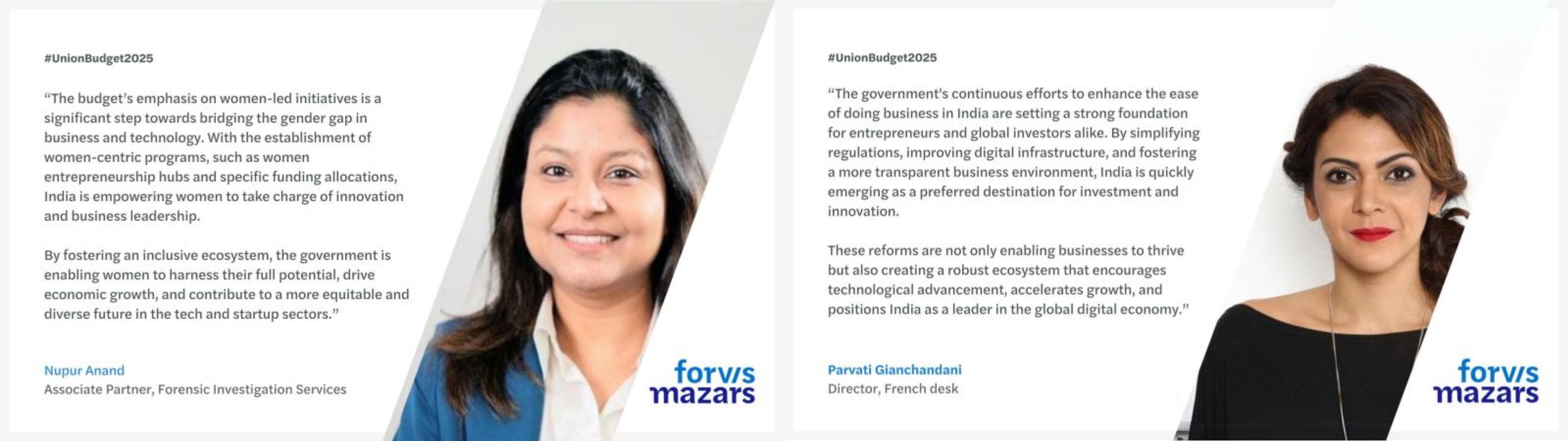 #UnionBudget2025

“The budget’s emphasis on women-led initiatives is a significant step towards bridging the gender gap in business and technology. With the establishment of women-centric programs, such as women entrepreneurship hubs and specific funding allocations, India is empowering women to take charge of innovation and business leadership.

By fostering an inclusive ecosystem, the government is enabling women to harness their full potential, drive economic growth, and contribute to a more equitable and diverse future in the tech and startup sectors.”

Nupur Anand
Associate Partner, Forensic Investigation Services

forvis mazars

#UnionBudget2025

“The government's continuous efforts to enhance the ease of doing business in India are setting a strong foundation for entrepreneurs and global investors alike. By simplifying regulations, improving digital infrastructure, and fostering a more transparent business environment, India is quickly emerging as a preferred destination for investment and innovation.

These reforms are not only enabling businesses to thrive but also creating a robust ecosystem that encourages technological advancement, accelerates growth, and positions India as a leader in the global digital economy.”

Parvati Gianchandani
Director, French desk

forvis mazars