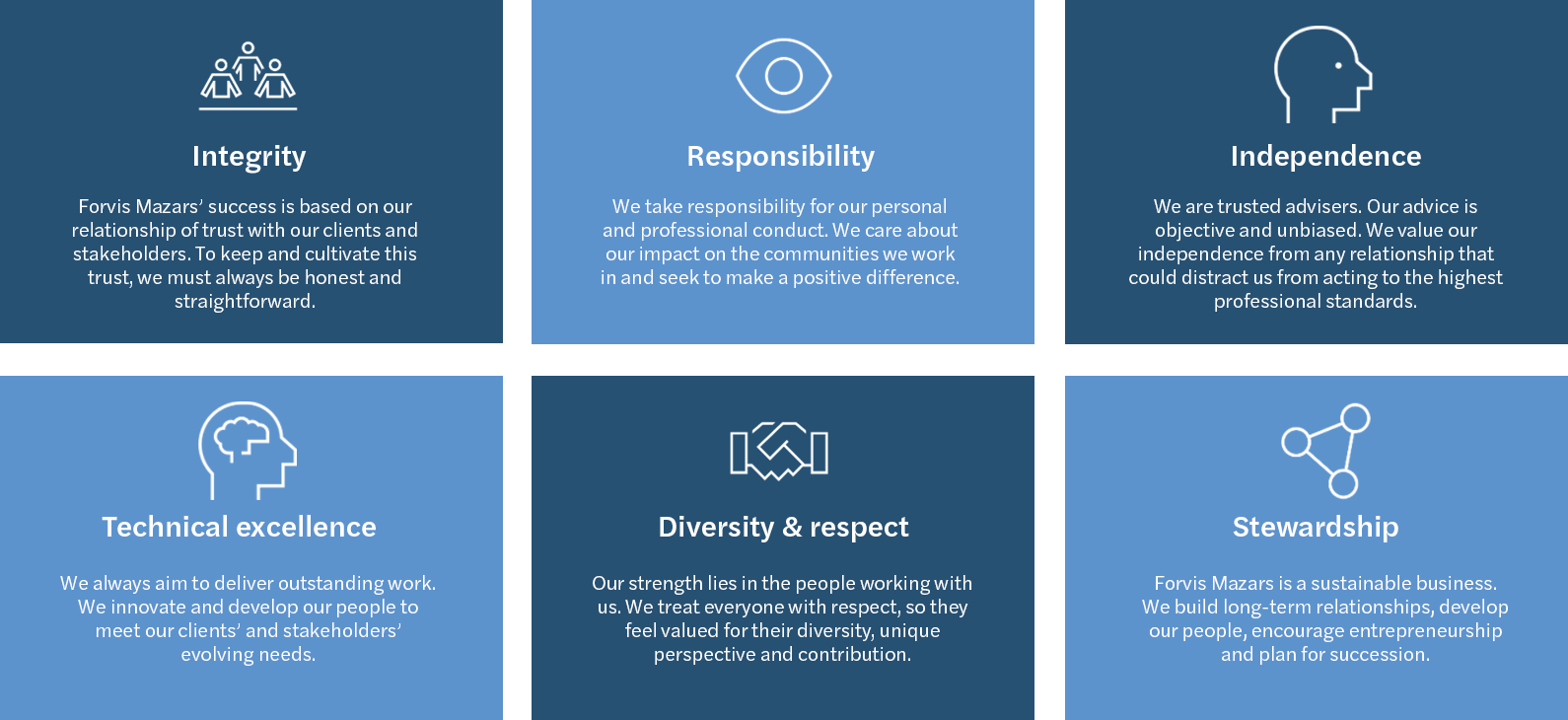 Integrity

Forvis Mazars' success is based on our relationship of trust with our clients and stakeholders. To keep and cultivate this trust, we must always be honest and straightforward.

Responsibility

We take responsibility for our personal and professional conduct. We care about our impact on the communities we work in and seek to make a positive difference.

Independence

We are trusted advisers. Our advice is objective and unbiased. We value our independence from any relationship that could distract us from acting to the highest professional standards.

Technical excellence

We always aim to deliver outstanding work. We innovate and develop our people to meet our clients' and stakeholders' evolving needs.

Diversity & respect

Our strength lies in the people working with us. We treat everyone with respect, so they feel valued for their diversity, unique perspective and contribution.

Stewardship

Forvis Mazars is a sustainable business. We build long-term relationships, develop our people, encourage entrepreneurship and plan for succession.