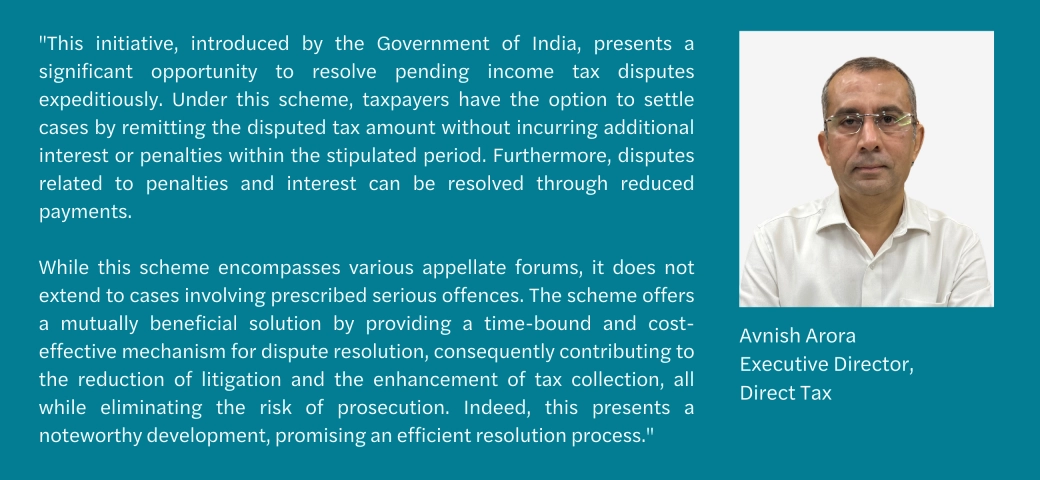 "This initiative, introduced by the Government of India, presents a significant opportunity to resolve pending income tax disputes expeditiously. Under this scheme, taxpayers have the option to settle cases by remitting the disputed tax amount without incurring additional interest or penalties within the stipulated period. Furthermore, disputes related to penalties and interest can be resolved through reduced payments.

While this scheme encompasses various appellate forums, it does not extend to cases involving prescribed serious offences. The scheme offers a mutually beneficial solution by providing a time-bound and cost-effective mechanism for dispute resolution, consequently contributing to the reduction of litigation and the enhancement of tax collection, all while eliminating the risk of prosecution. Indeed, this presents a noteworthy development, promising an efficient resolution process."

Avnish Arora
Executive Director,
Direct Tax