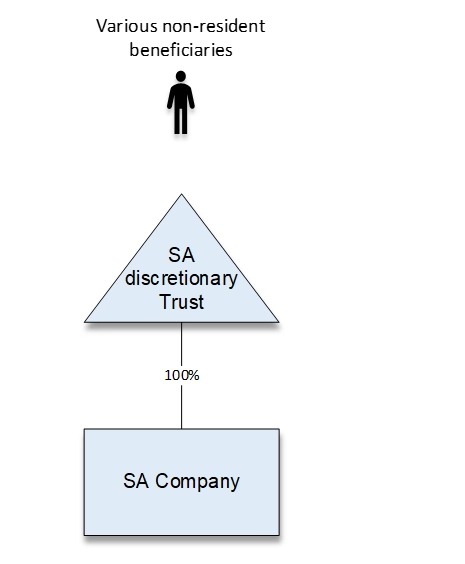 Various non-resident beneficiaries

SA discretionary Trust

100%

SA Company