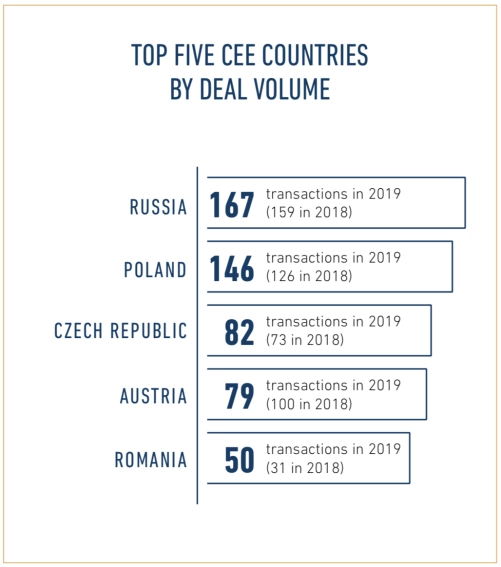 TOP FIVE CEE COUNTRIES
BY DEAL VOLUME

RUSSIA 167 transactions in 2019 (159 in 2018)

POLAND 146 transactions in 2019 (126 in 2018)

CZECH REPUBLIC 82 transactions in 2019 (73 in 2018)

AUSTRIA 79 transactions in 2019 (100 in 2018)

ROMANIA 50 transactions in 2019 (31 in 2018)