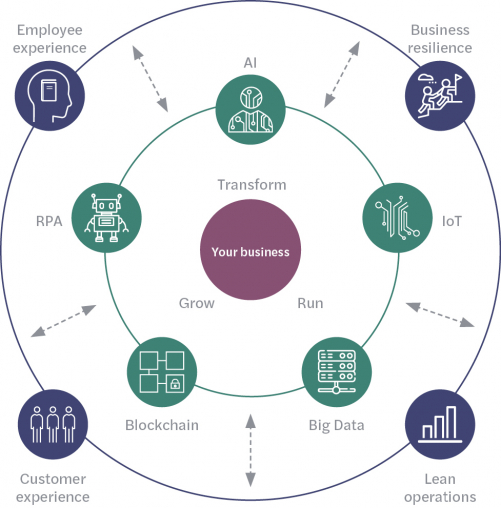 Employee experience

Business resilience

AI

Transform

RPA

IoT

Your business

Grow

Run

Blockchain

Big Data

Customer experience

Lean operations